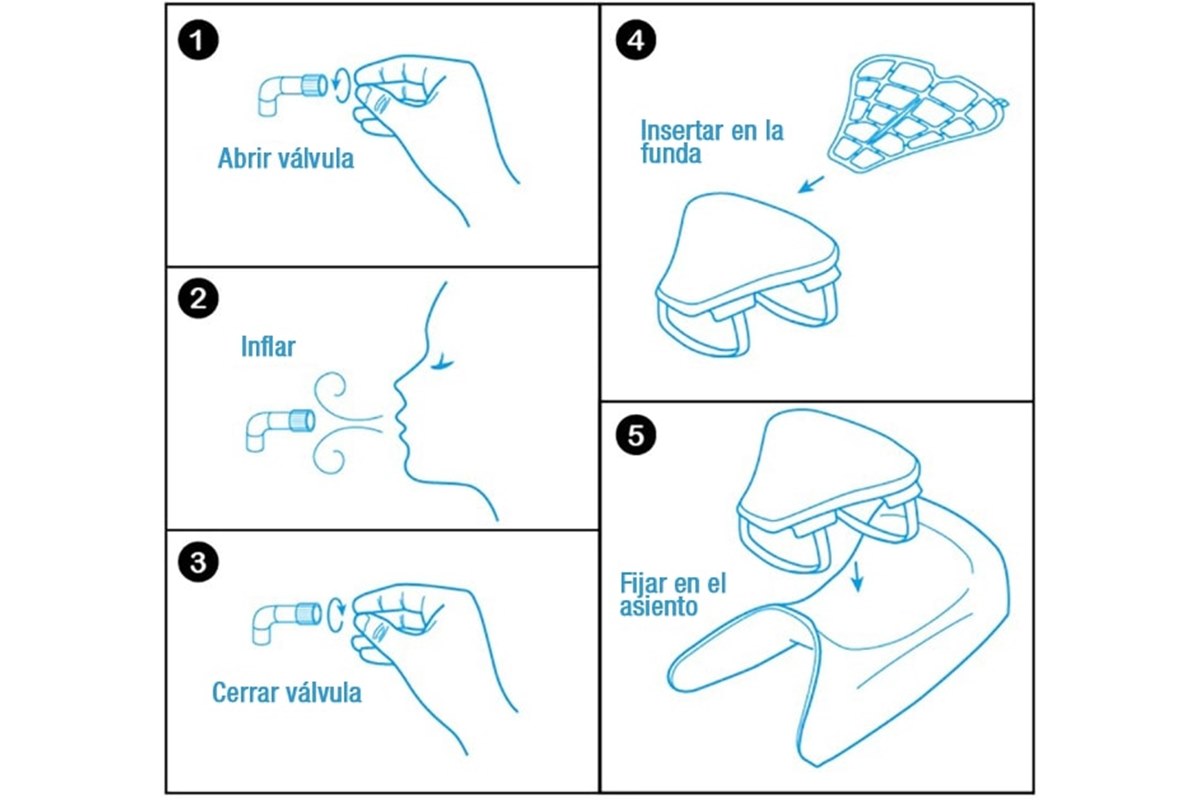 1
Abrir válvula

2
Inflar

3
Cerrar válvula

4
Insertar en la funda

5
Fijar en el asiento